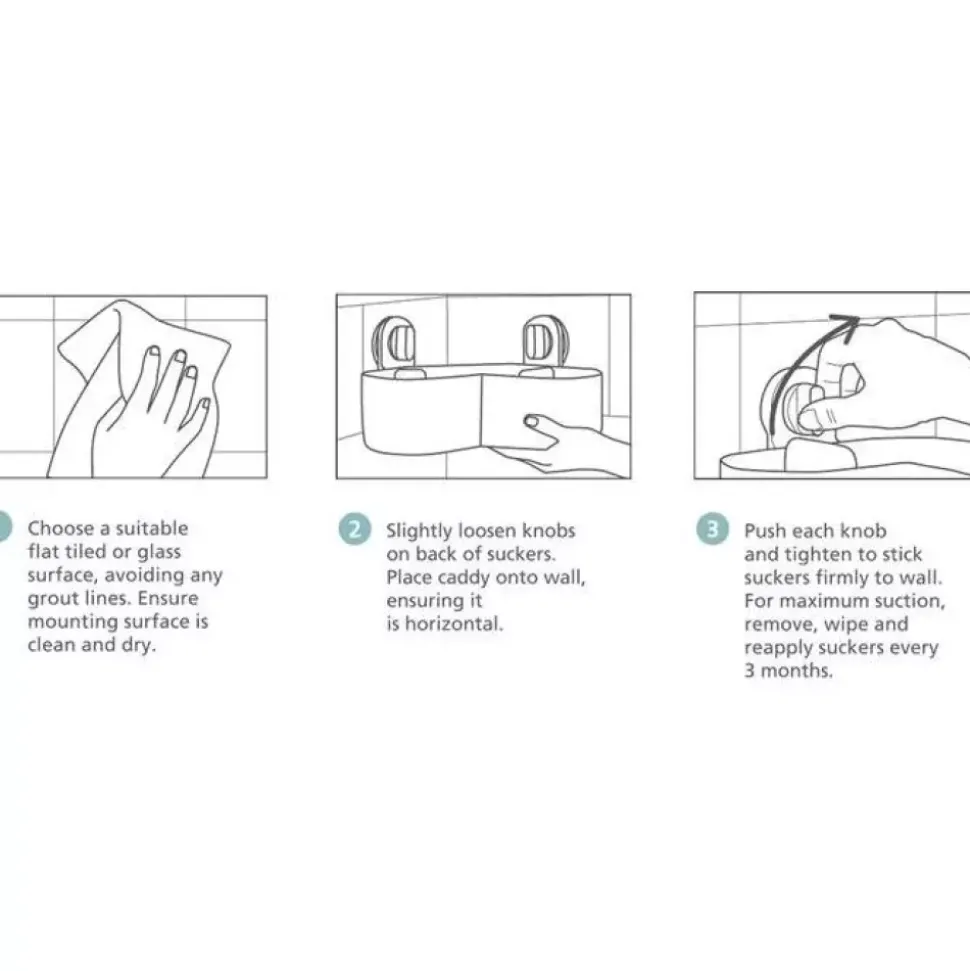 Choose a suitable flat tiled or glass surface, avoiding any grout lines. Ensure mounting surface is clean and dry.

2 Slightly loosen knobs on back of suckers. Place caddy onto wall, ensuring it is horizontal.

3 Push each knob and tighten to stick suckers firmly to wall. For maximum suction, remove, wipe and reapply suckers every 3 months.